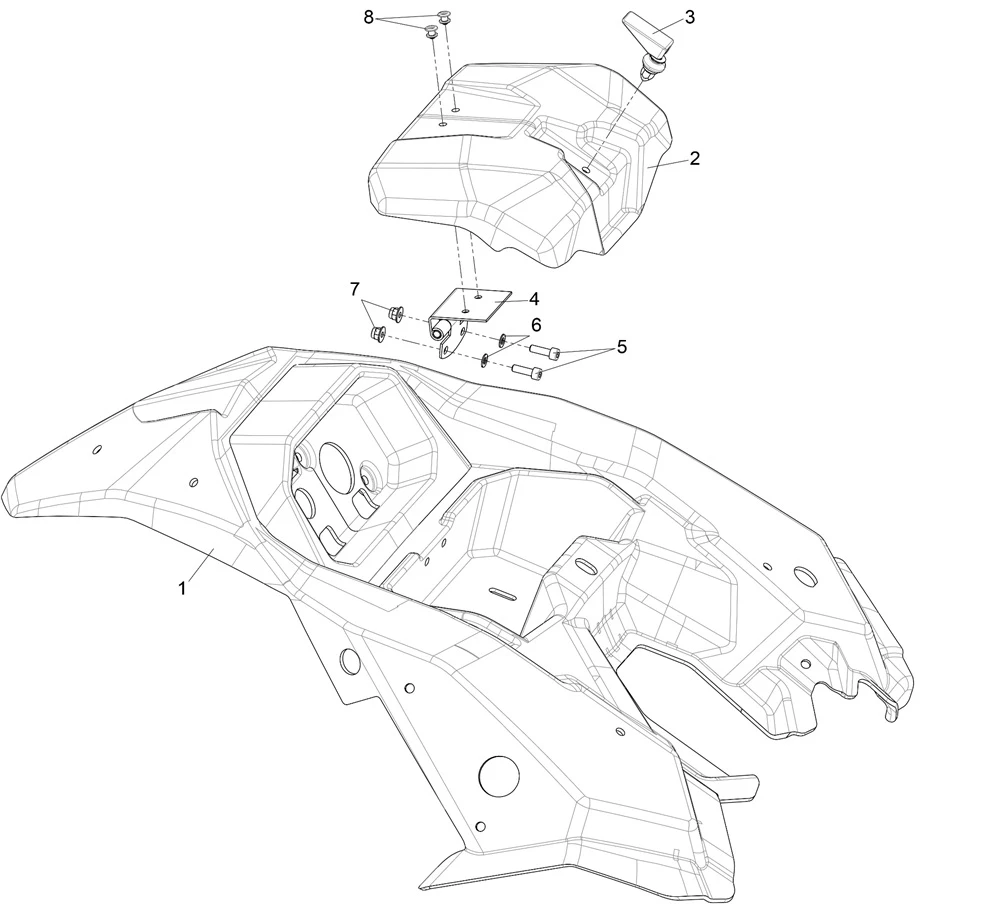 8
3
2
7
4
6
5
1