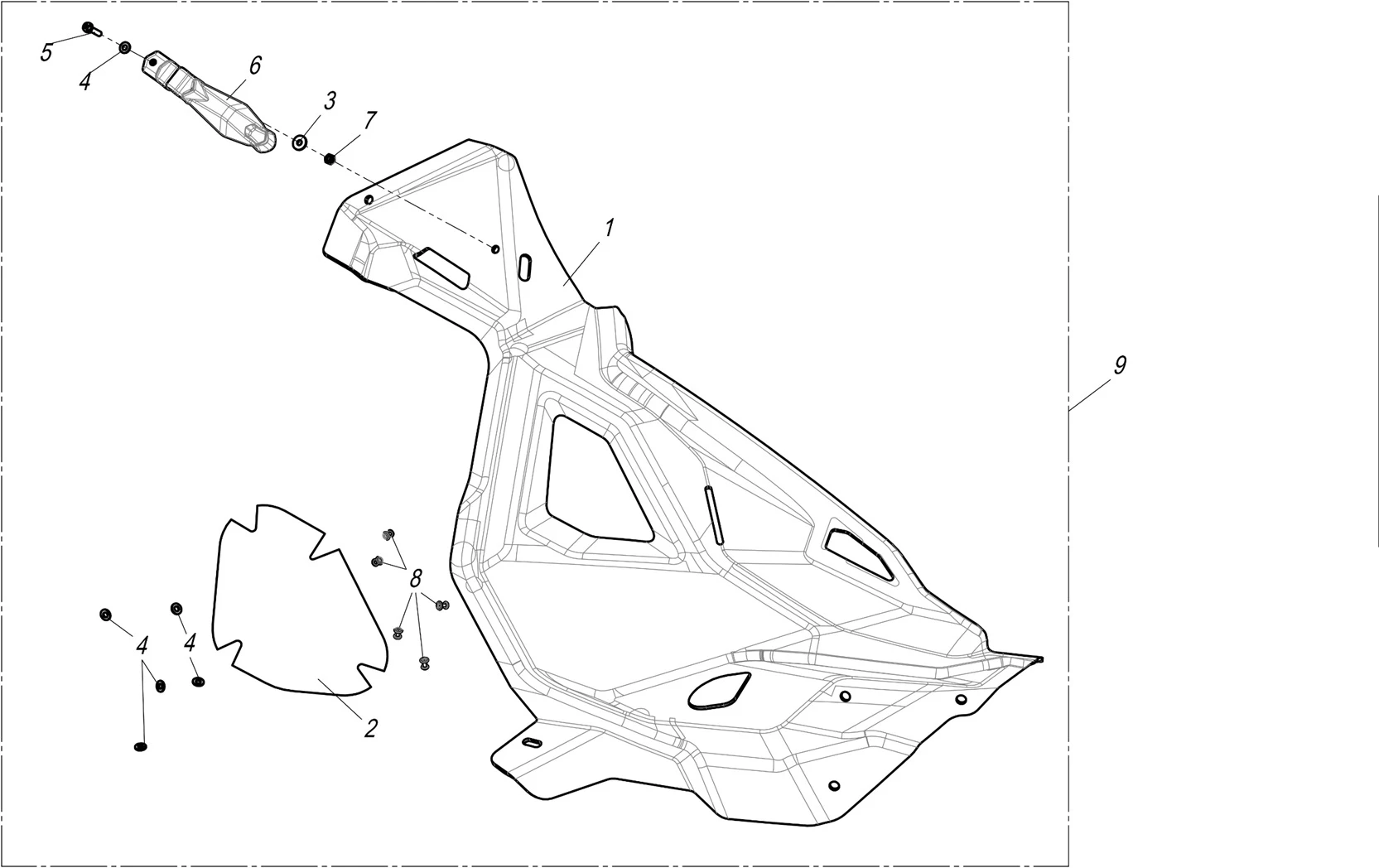 5
4
6
3
7
1
9
8
4
4
2